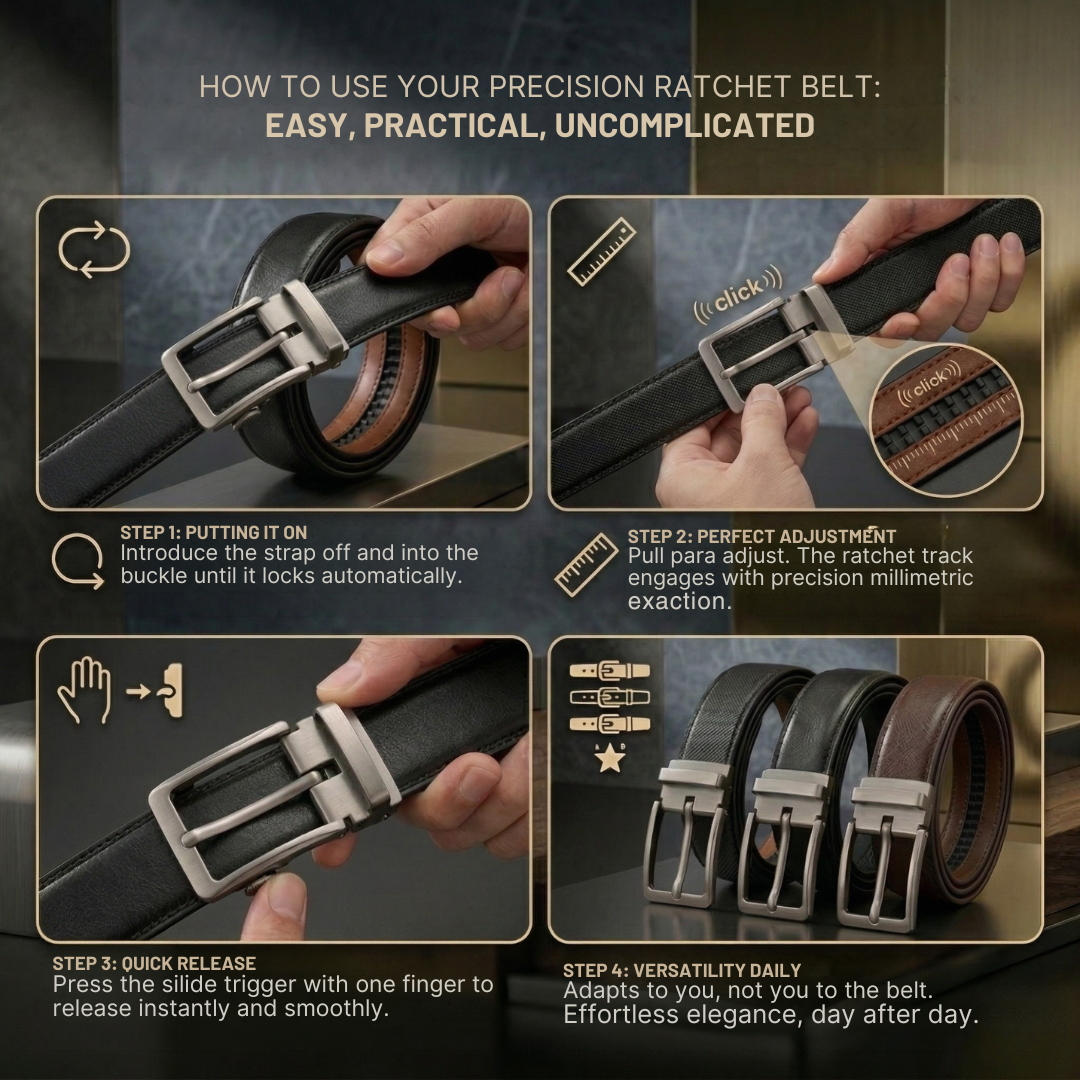 HOW TO USE YOUR PRECISION RATCHET BELT:
EASY, PRACTICAL, UNCOMPLICATED

click

click

STEP 1: PUTTING IT ON
Introduce the strap off and into the buckle until it locks automatically.

STEP 2: PERFECT ADJUSTMENT
Pull para adjust. The ratchet track engages with precision millimetric exaction.

STEP 3: QUICK RELEASE
Press the silide trigger with one finger to release instantly and smoothly.

STEP 4: VERSATILITY DAILY
Adapts to you, not you to the belt.
Effortless elegance, day after day.